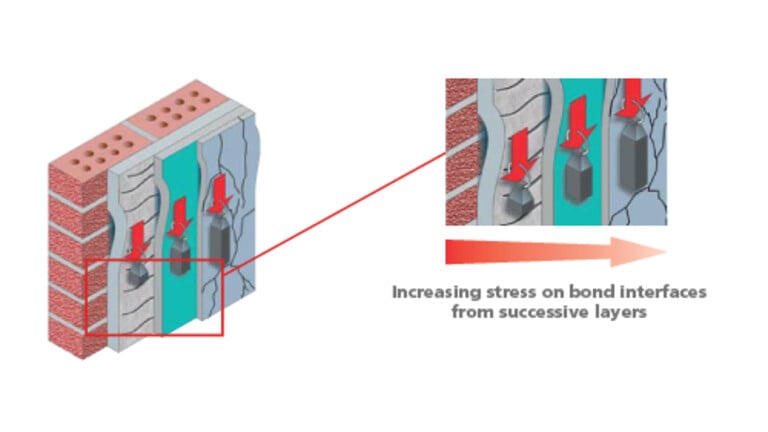 Increasing stress on bond interfaces from successive layers